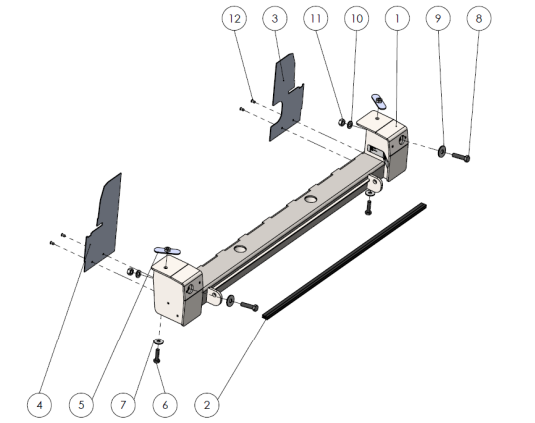 12
3
11
10
1
9
8
4
5
7
6
2